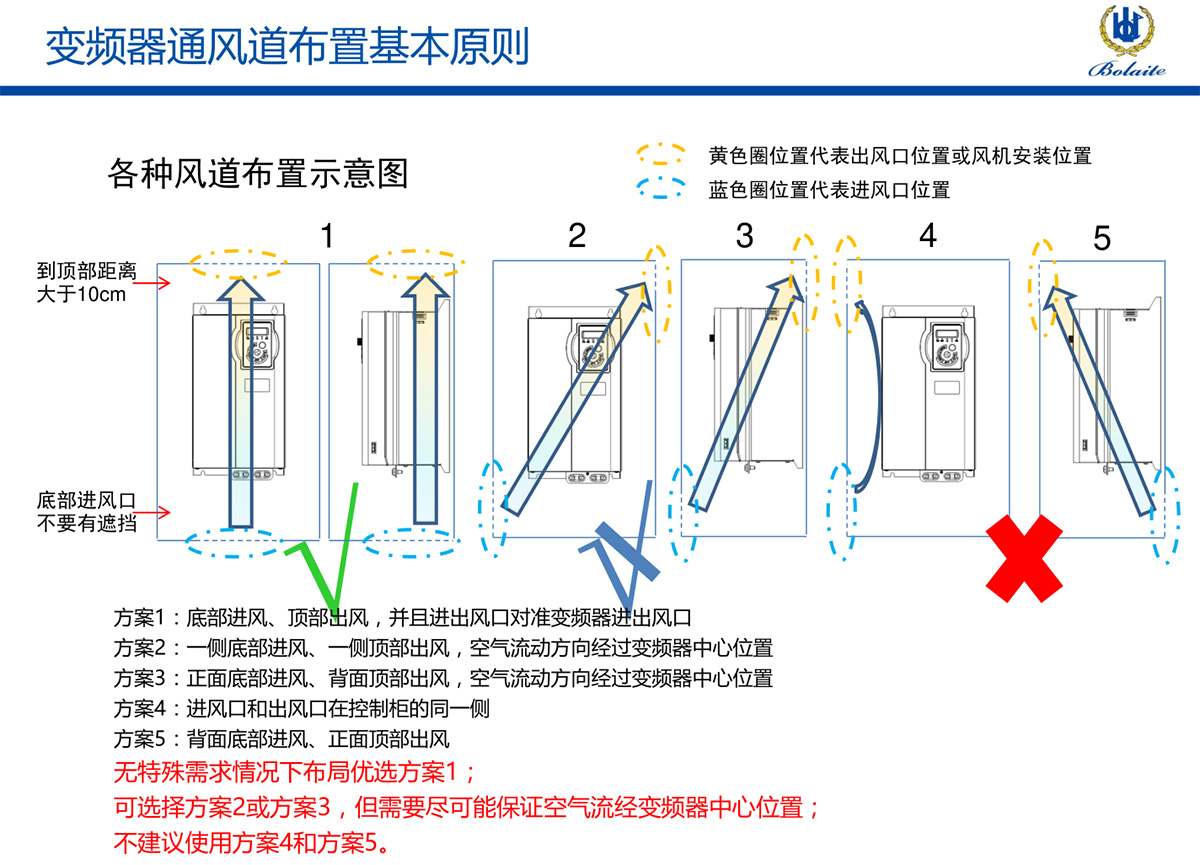 变频器通风道布置基本原则

Bolaite

各种风道布置示意图

黄色圈位置代表出风口位置或风机安装位置
蓝色圈位置代表进风口位置

1 2 3 4 5

到顶部距离大于10cm

底部进风口不要有遮挡

方案1：底部进风、顶部出风，并且进出风口对准变频器进出风口
方案2：一侧底部进风、一侧顶部出风，空气流动方向经过变频器中心位置
方案3：正面底部进风、背面顶部出风，空气流动方向经过变频器中心位置
方案4：进风口和出风口在控制柜的同一侧
方案5：背面底部进风、正面顶部出风
无特殊需求情况下布局优选方案1；
可选择方案2或方案3，但需要尽可能保证空气流经变频器中心位置；
不建议使用方案4和方案5。